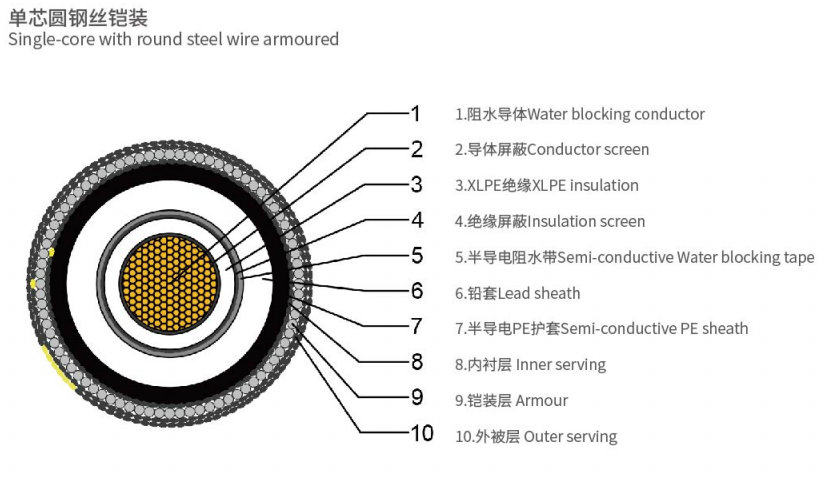 单芯圆钢丝铠装
Single-core with round steel wire armoured

1
2
3
4
5
6
7
8
9
10

1.阻水导体Water blocking conductor
2.导体屏蔽Conductor screen
3.XLPE绝缘XLPE insulation
4.绝缘屏蔽Insulation screen
5.半导电阻水带Semi-conductive Water blocking tape
6.铅套Lead sheath
7.半导电PE护套Semi-conductive PE sheath
8.内衬层 Inner serving
9.铠装层 Armour
10.外被层 Outer serving